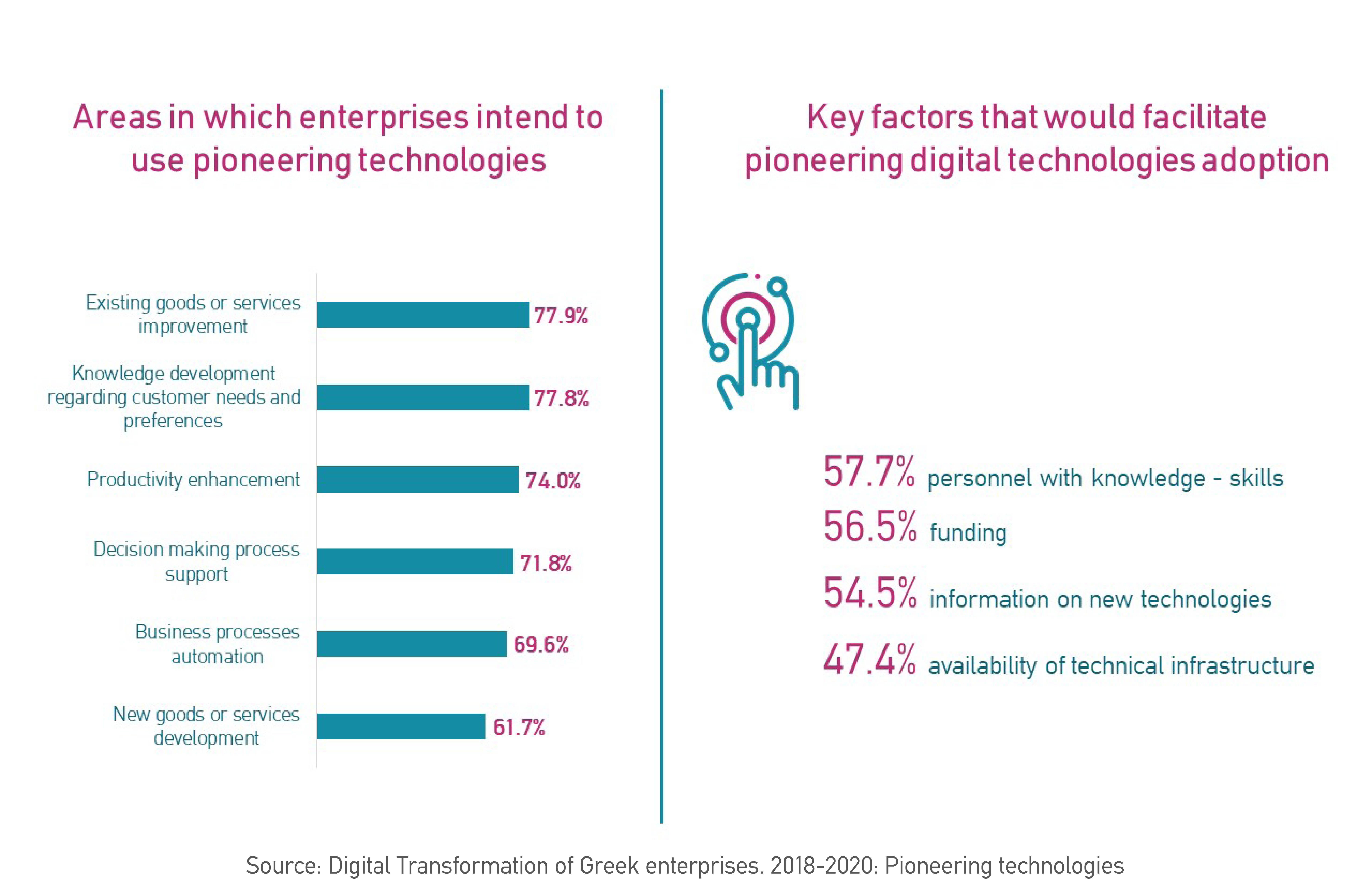 Areas in which enterprises intend to use pioneering technologies

Existing goods or services improvement 77.9%

Knowledge development regarding customer needs and preferences 77.8%

Productivity enhancement 74.0%

Decision making process support 71.8%

Business processes automation 69.6%

New goods or services development 61.7%

Key factors that would facilitate pioneering digital technologies adoption

57.7% personnel with knowledge - skills

56.5% funding

54.5% information on new technologies

47.4% availability of technical infrastructure

Source: Digital Transformation of Greek enterprises. 2018-2020: Pioneering technologies